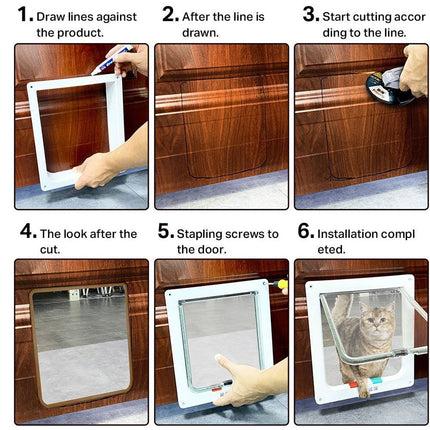 1. Draw lines against the product.

2. After the line is drawn.

3. Start cutting accor ding to the line.

4. The look after the cut.

5. Stapling screws to the door.

6. Installation compl eted.