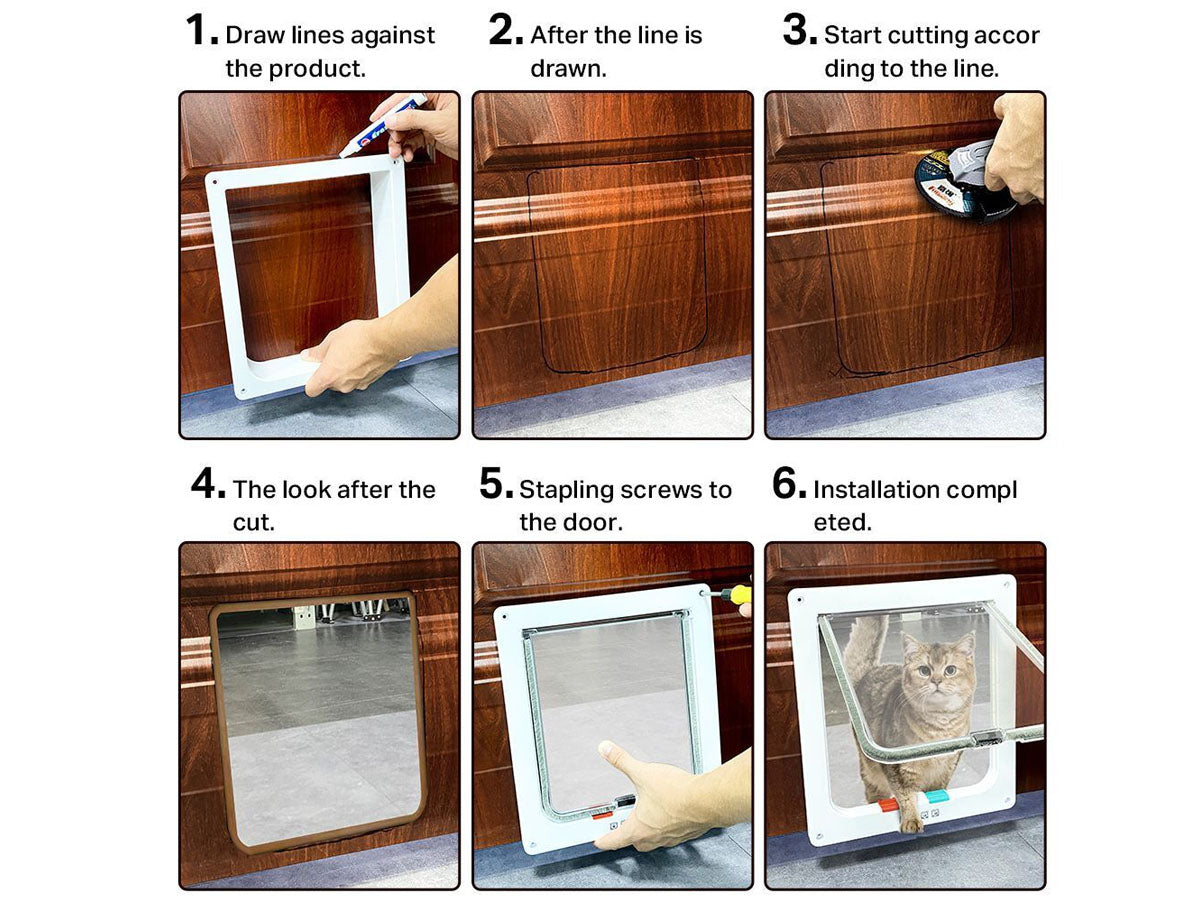 1. Draw lines against the product.

2. After the line is drawn.

3. Start cutting accor ding to the line.

4. The look after the cut.

5. Stapling screws to the door.

6. Installation compl eted.