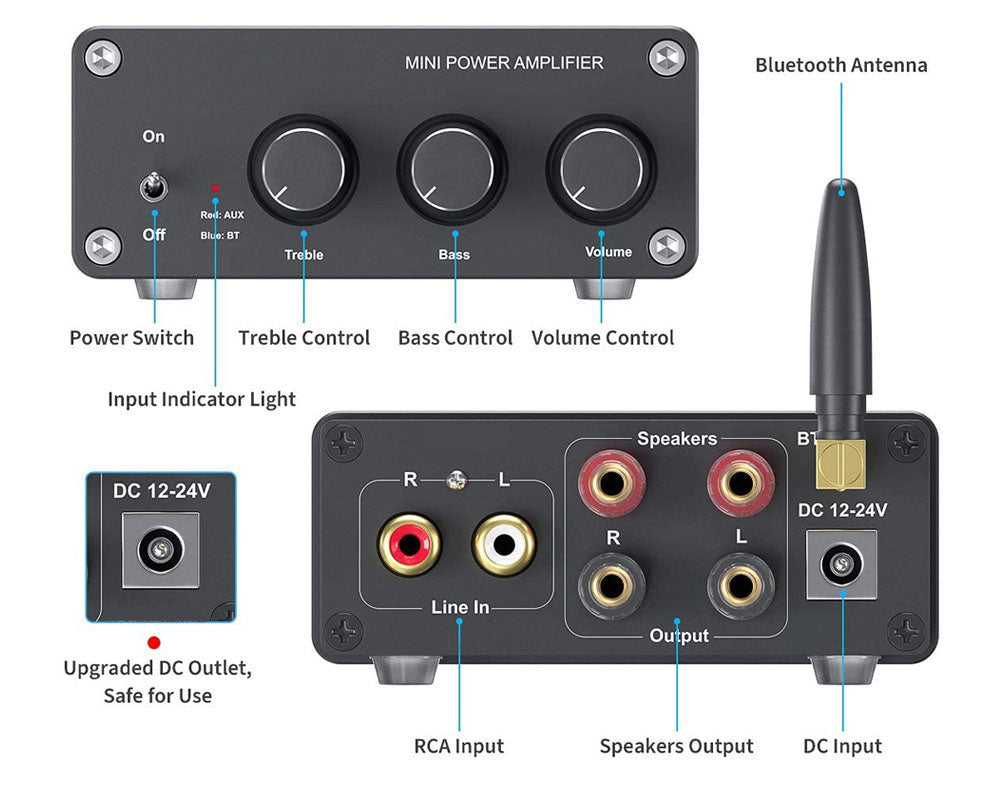 MINI POWER AMPLIFIER

Bluetooth Antenna

On

Off

Red: AUX
Blue: BT

Treble

Bass

Volume

Power Switch

Treble Control

Bass Control

Volume Control

Input Indicator Light

DC 12-24V

Upgraded DC Outlet, Safe for Use

R

L

Line In

Speakers

R

L

Output

BT

DC 12-24V

RCA Input

Speakers Output

DC Input