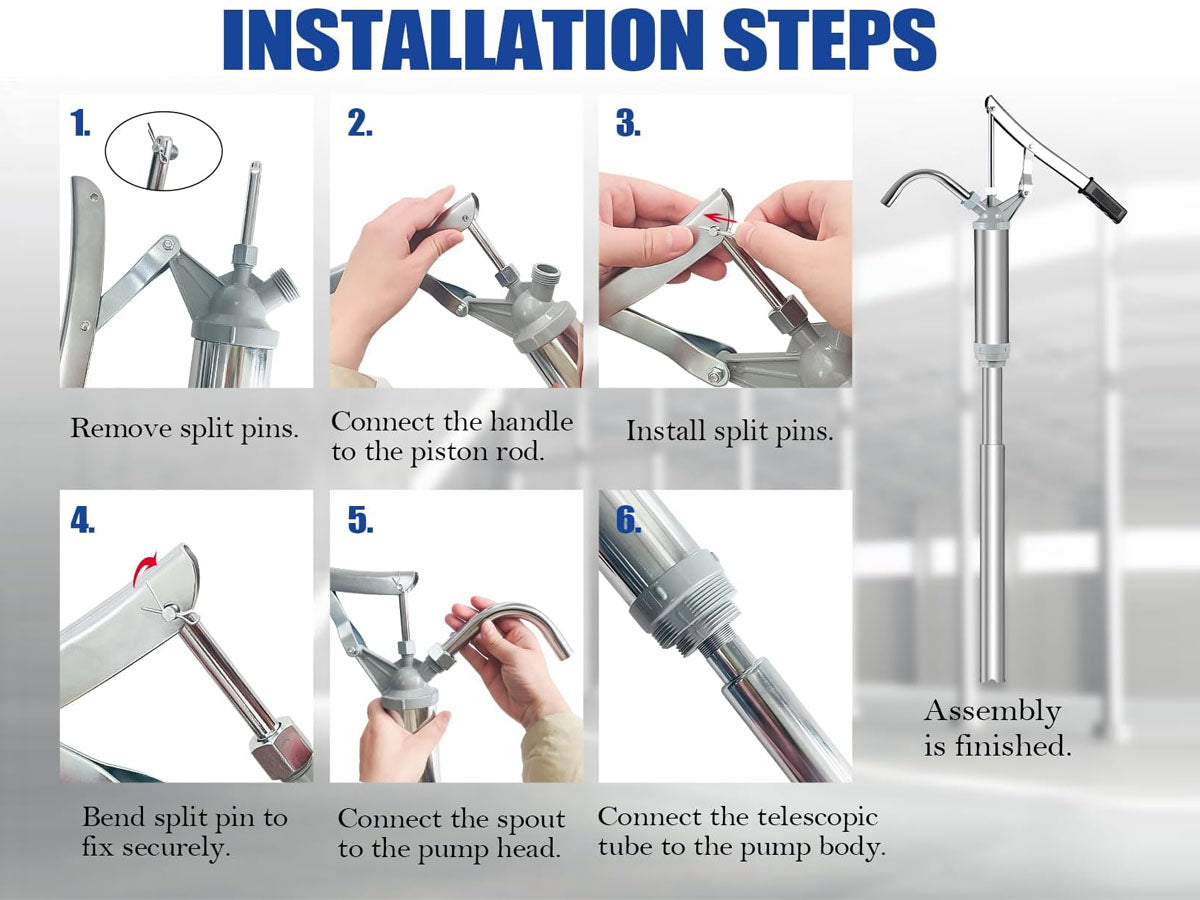 INSTALLATION STEPS

1.

Remove split pins.

2.

Connect the handle to the piston rod.

3.

Install split pins.

4.

Bend split pin to fix securely.

5.

Connect the spout to the pump head.

6.

Connect the telescopic tube to the pump body.

Assembly is finished.