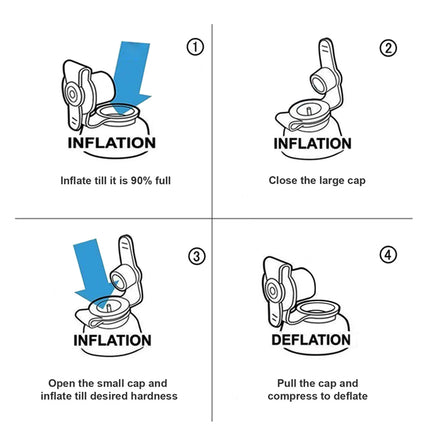 ①
INFLATION
Inflate till it is 90% full

②
INFLATION
Close the large cap

③
INFLATION
Open the small cap and inflate till desired hardness

④
DEFLATION
Pull the cap and compress to deflate