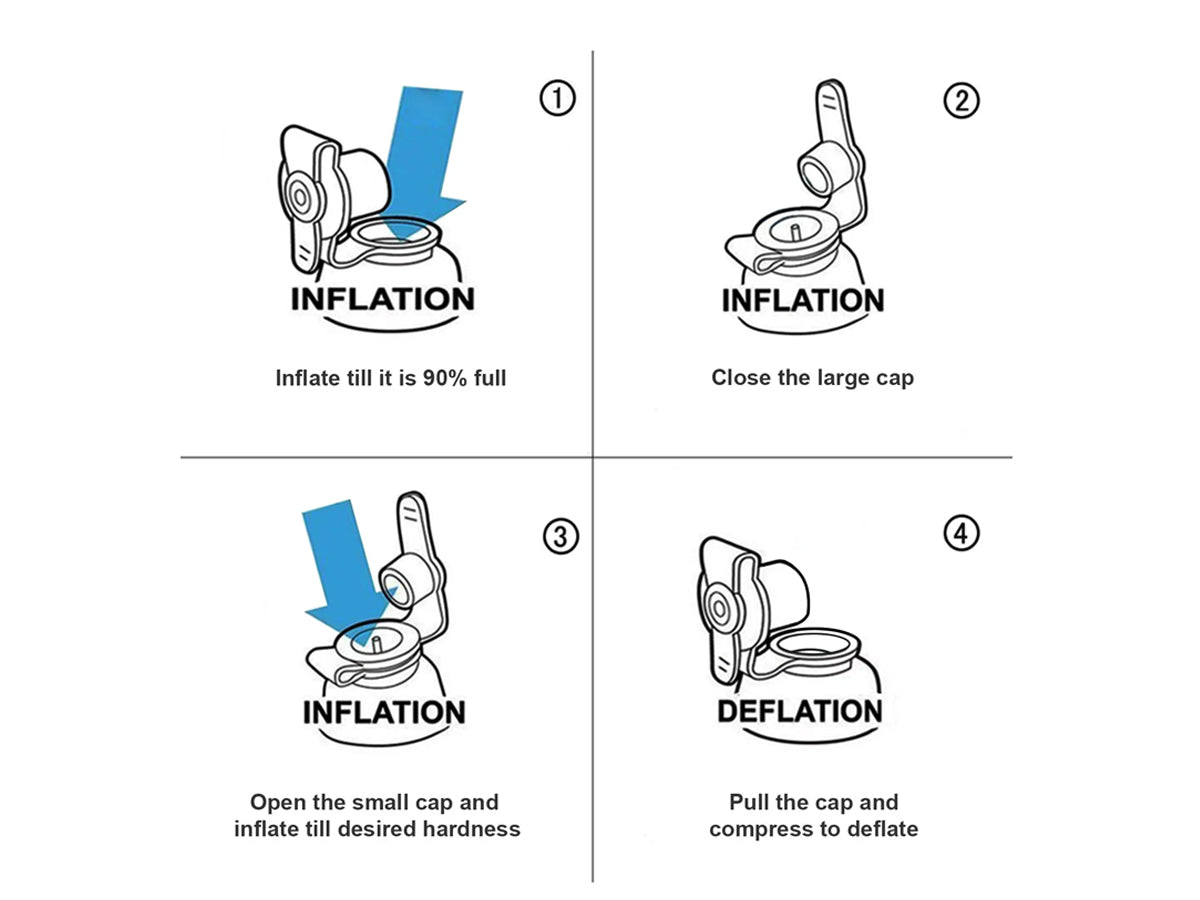 ①

INFLATION

Inflate till it is 90% full

②

INFLATION

Close the large cap

③

INFLATION

Open the small cap and inflate till desired hardness

④

DEFLATION

Pull the cap and compress to deflate