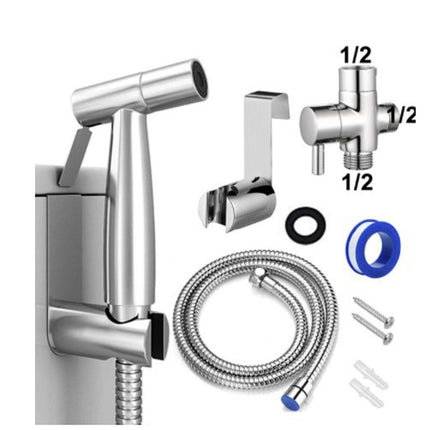 1/2
1/2
1/2