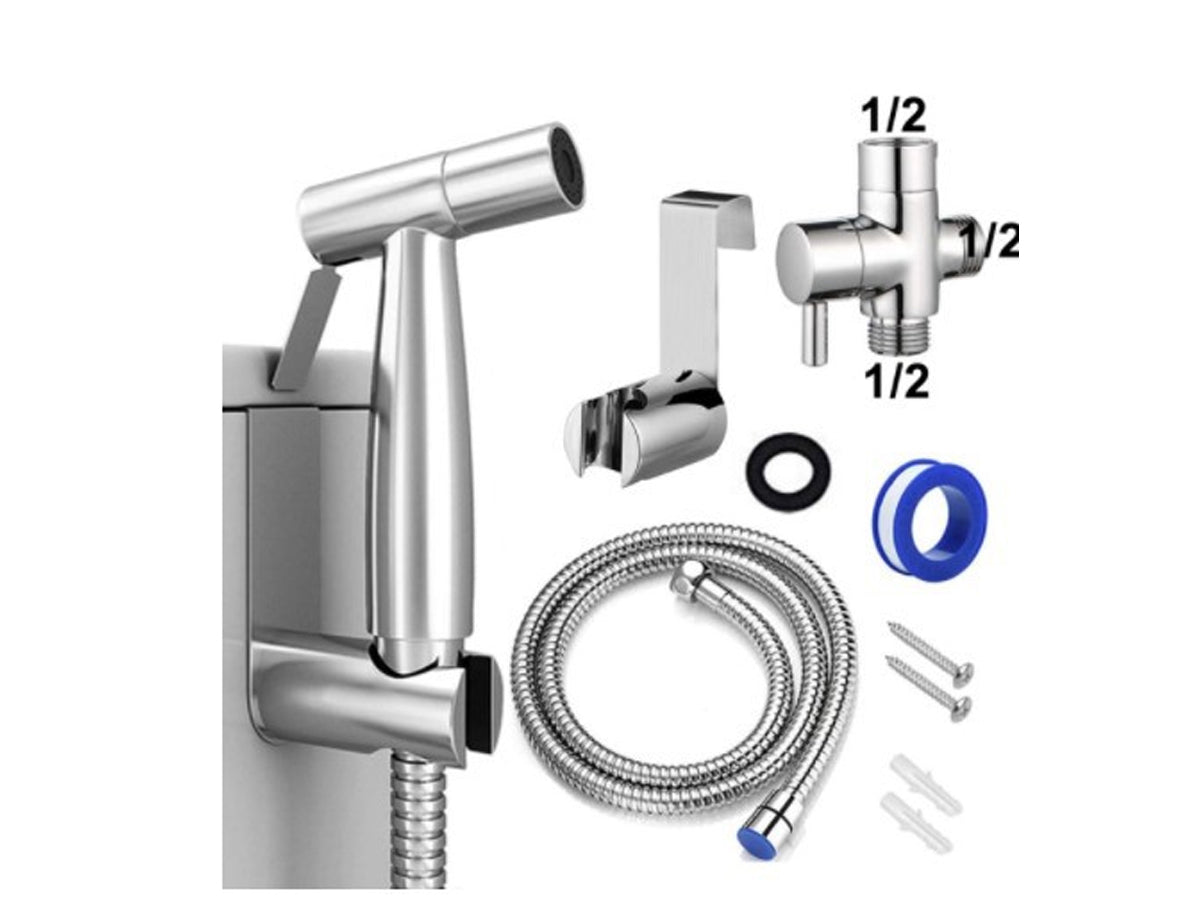 1/2
1/2
1/2