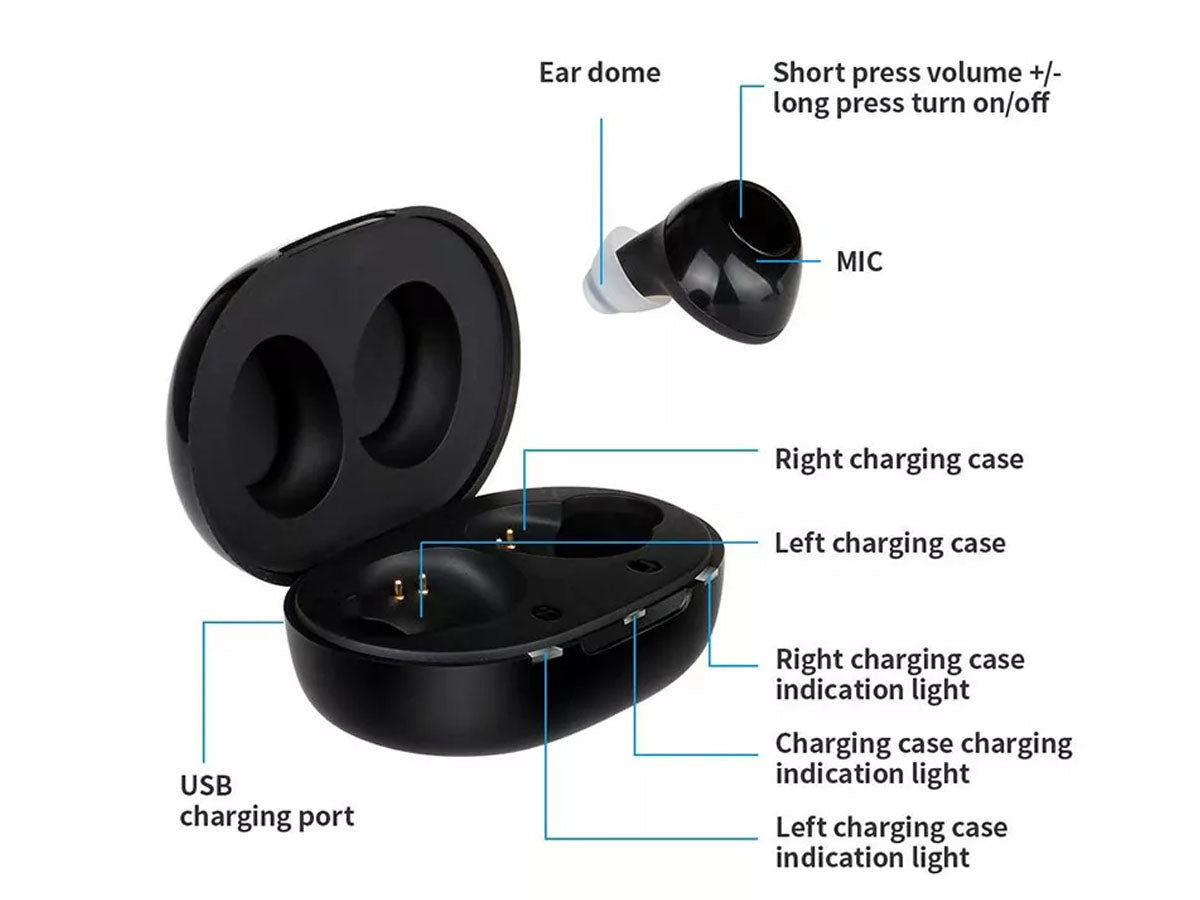 Ear dome

Short press volume +/-
long press turn on/off

MIC

Right charging case

Left charging case

Right charging case
indication light

Charging case charging
indication light

Left charging case
indication light

USB
charging port