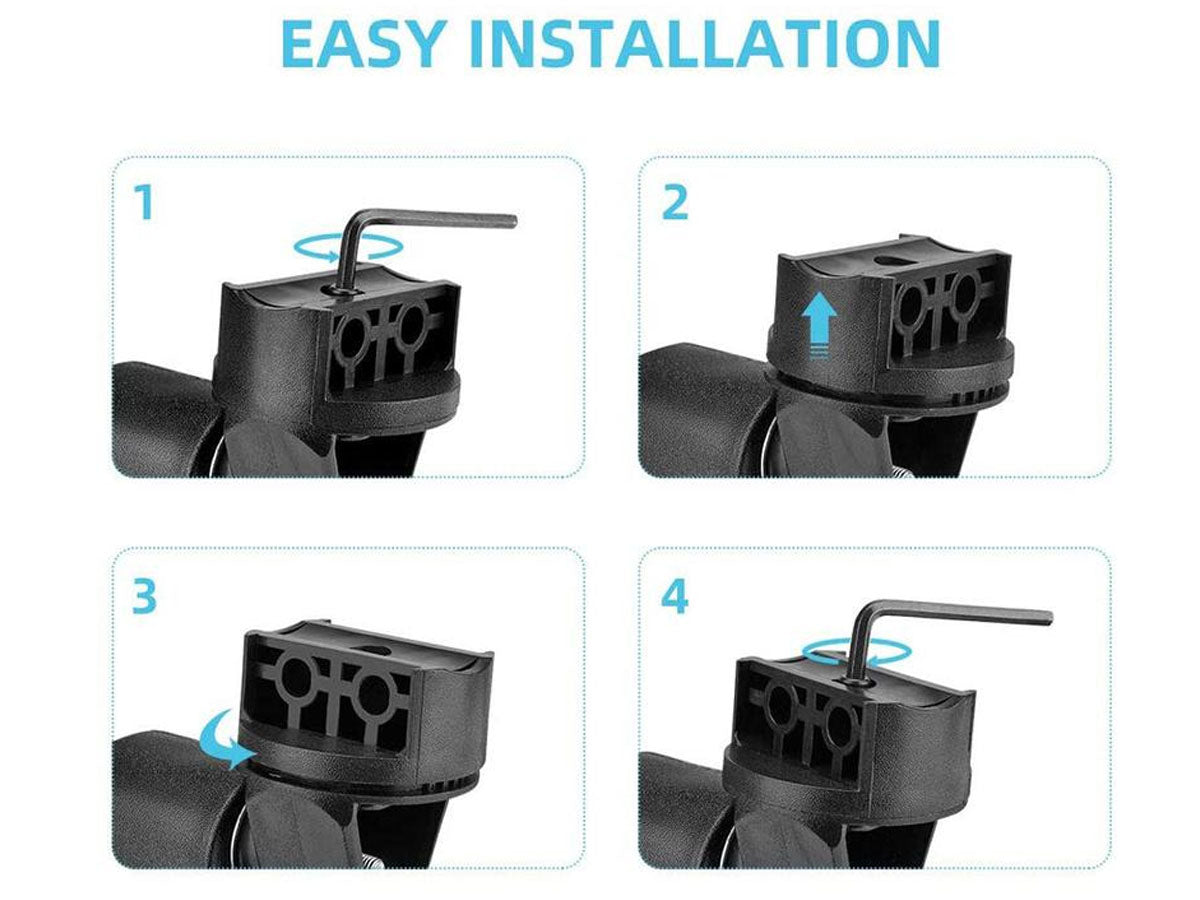 EASY INSTALLATION

1

2

3

4