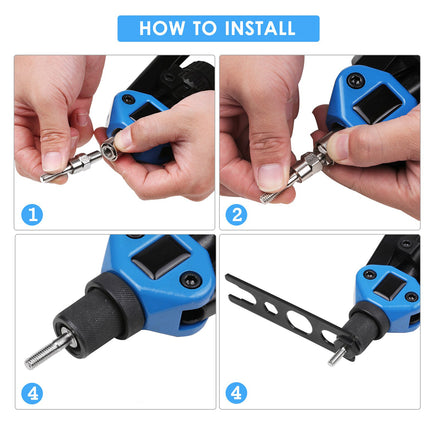 HOW TO INSTALL

1

2

4

4