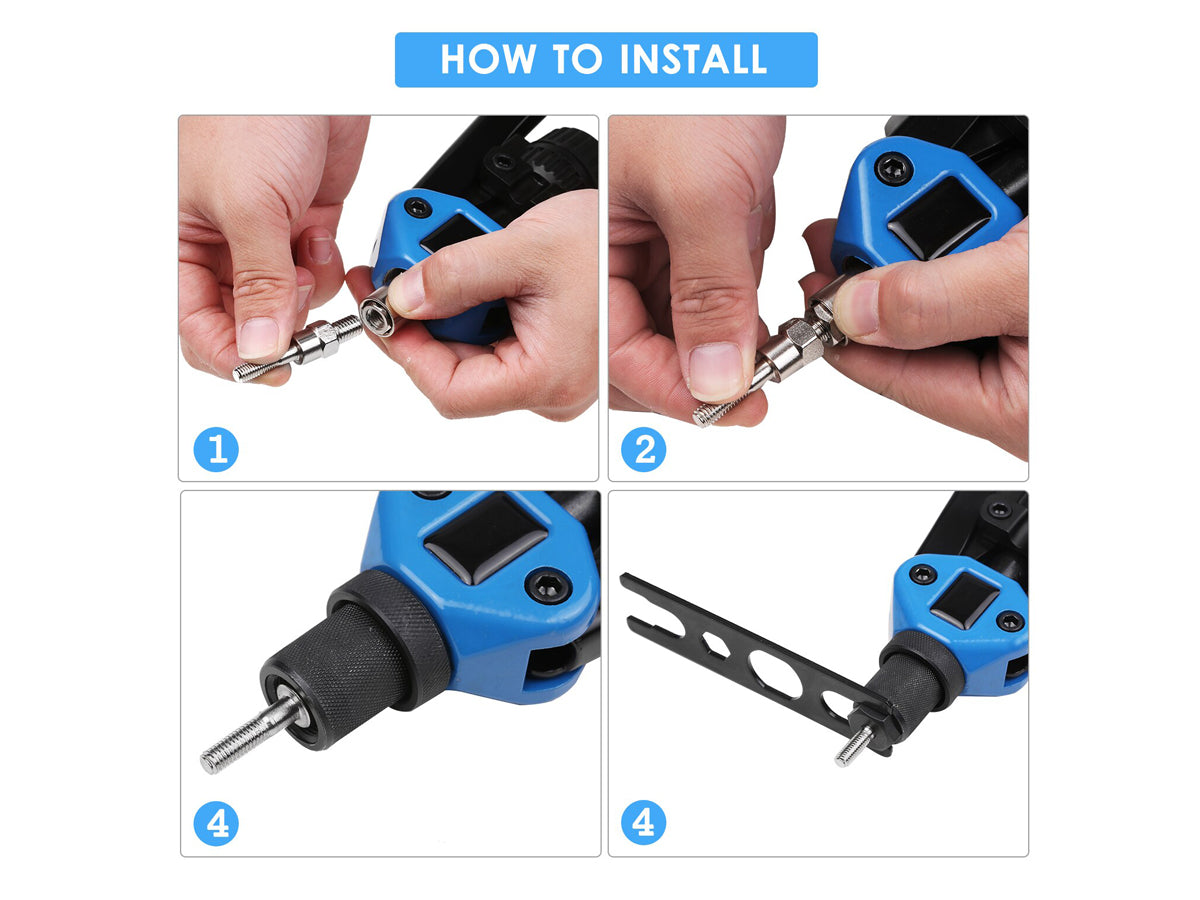 HOW TO INSTALL

1

2

4

4