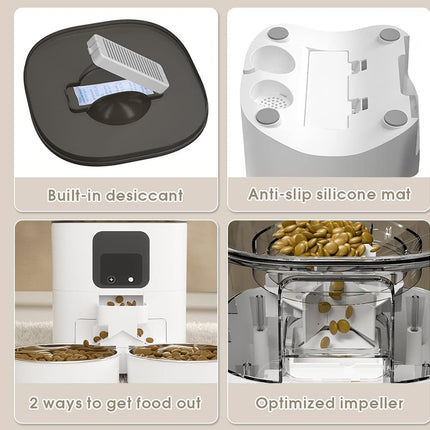 Built-in desiccant

Anti-slip silicone mat

2 ways to get food out

Optimized impeller