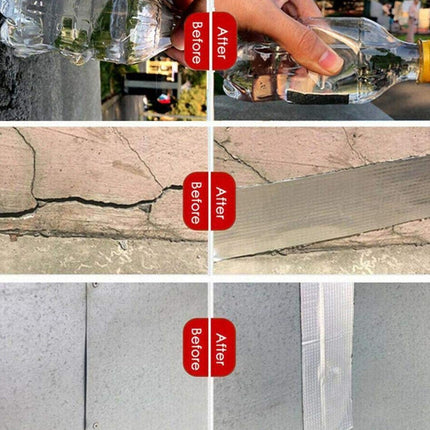 Before
After

Before
After

Before
After