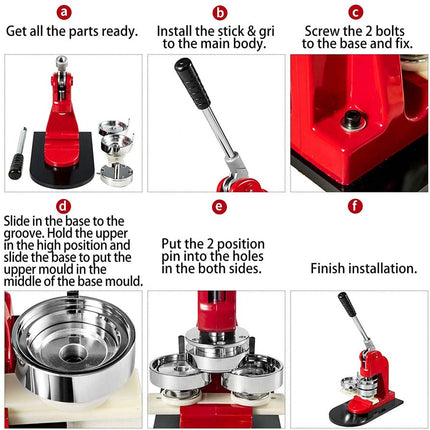 a
Get all the parts ready.

b
Install the stick & gri to the main body.

c
Screw the 2 bolts to the base and fix.

d
Slide in the base to the groove. Hold the upper in the high position and slide the base to put the upper mould in the middle of the base mould.

e
Put the 2 position pin into the holes in the both sides.

f
Finish installation.