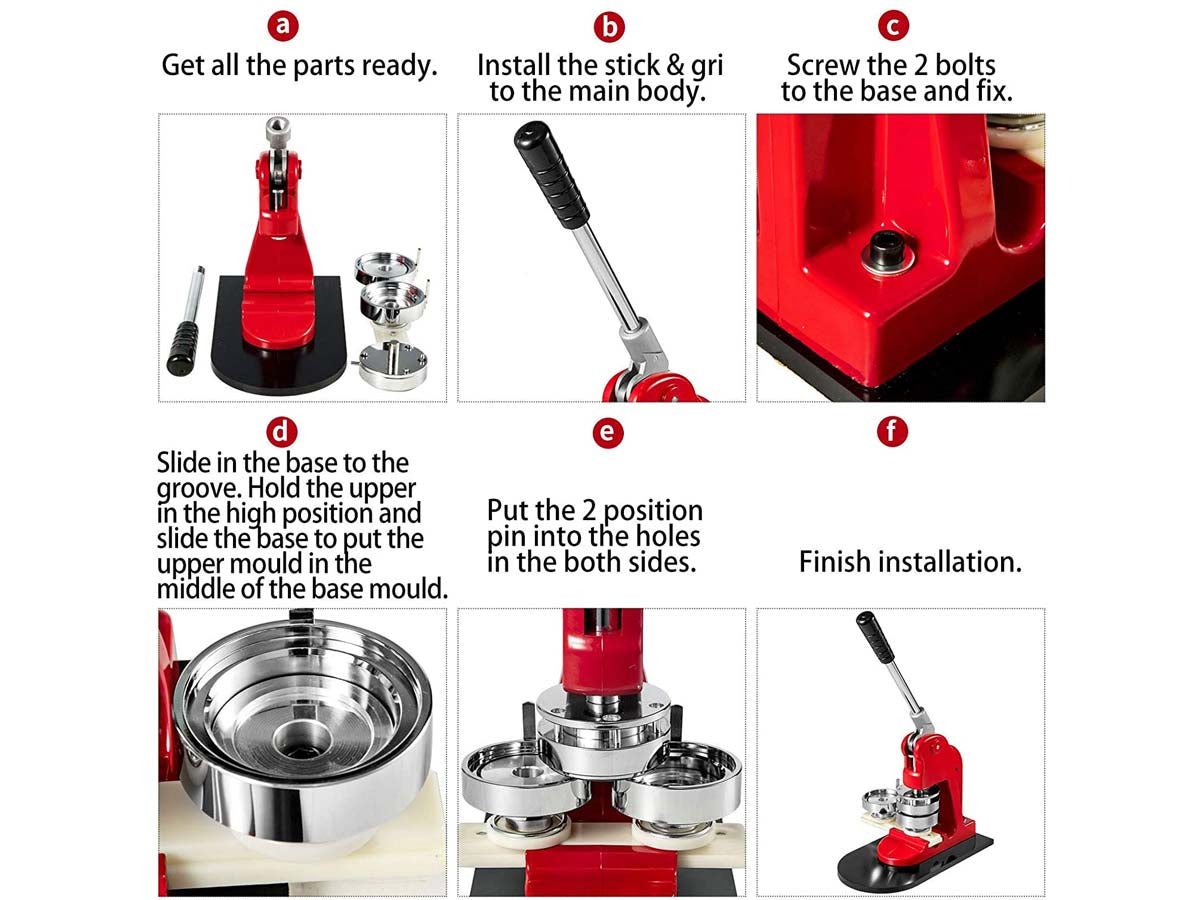 a
Get all the parts ready.

b
Install the stick & gri to the main body.

c
Screw the 2 bolts to the base and fix.

d
Slide in the base to the groove. Hold the upper in the high position and slide the base to put the upper mould in the middle of the base mould.

e
Put the 2 position pin into the holes in the both sides.

f
Finish installation.