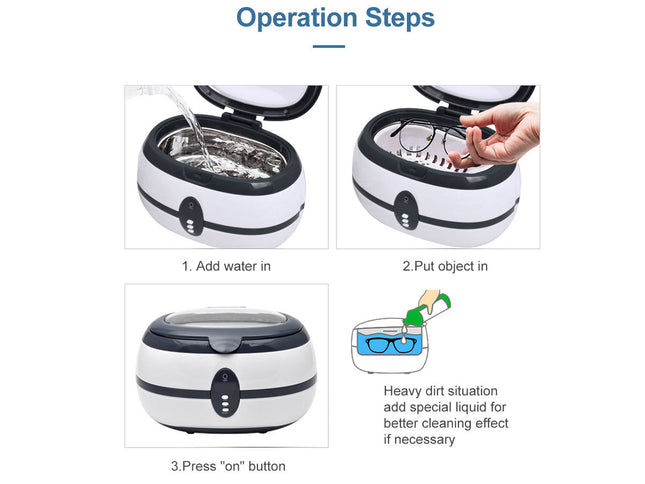 Operation Steps

1. Add water in

2.Put object in

3.Press "on" button

Heavy dirt situation add special liquid for better cleaning effect if necessary