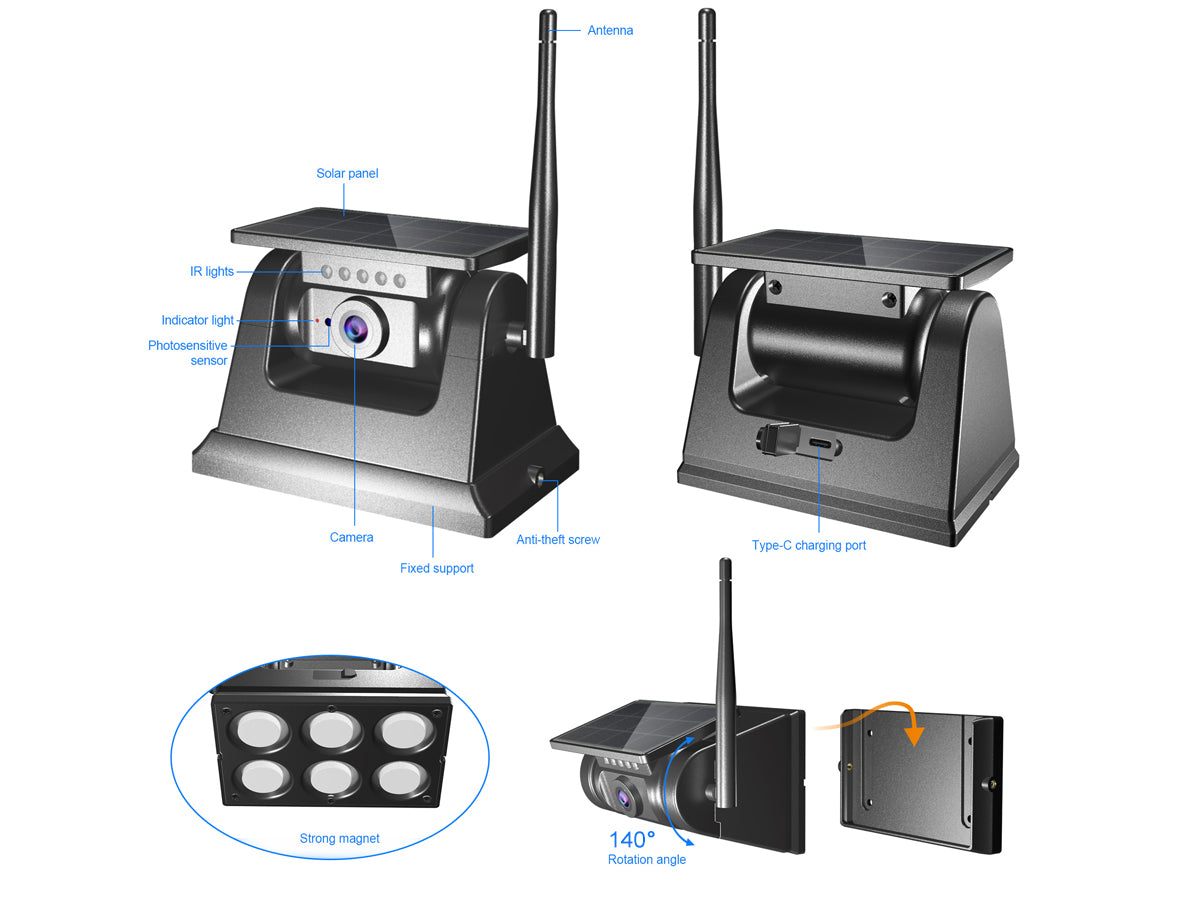 Antenna

Solar panel

IR lights

Indicator light

Photosensitive sensor

Camera

Fixed support

Anti-theft screw

Type-C charging port

Strong magnet

140°
Rotation angle