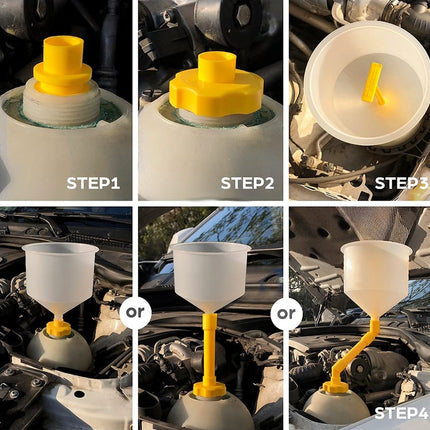 STEP1

STEP2

STEP3

or

or

STEP4