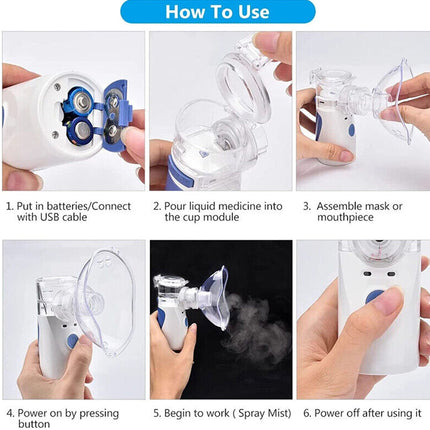 How To Use

1. Put in batteries/Connect with USB cable

2. Pour liquid medicine into the cup module

3. Assemble mask or mouthpiece

4. Power on by pressing button

5. Begin to work ( Spray Mist)

6. Power off after using it