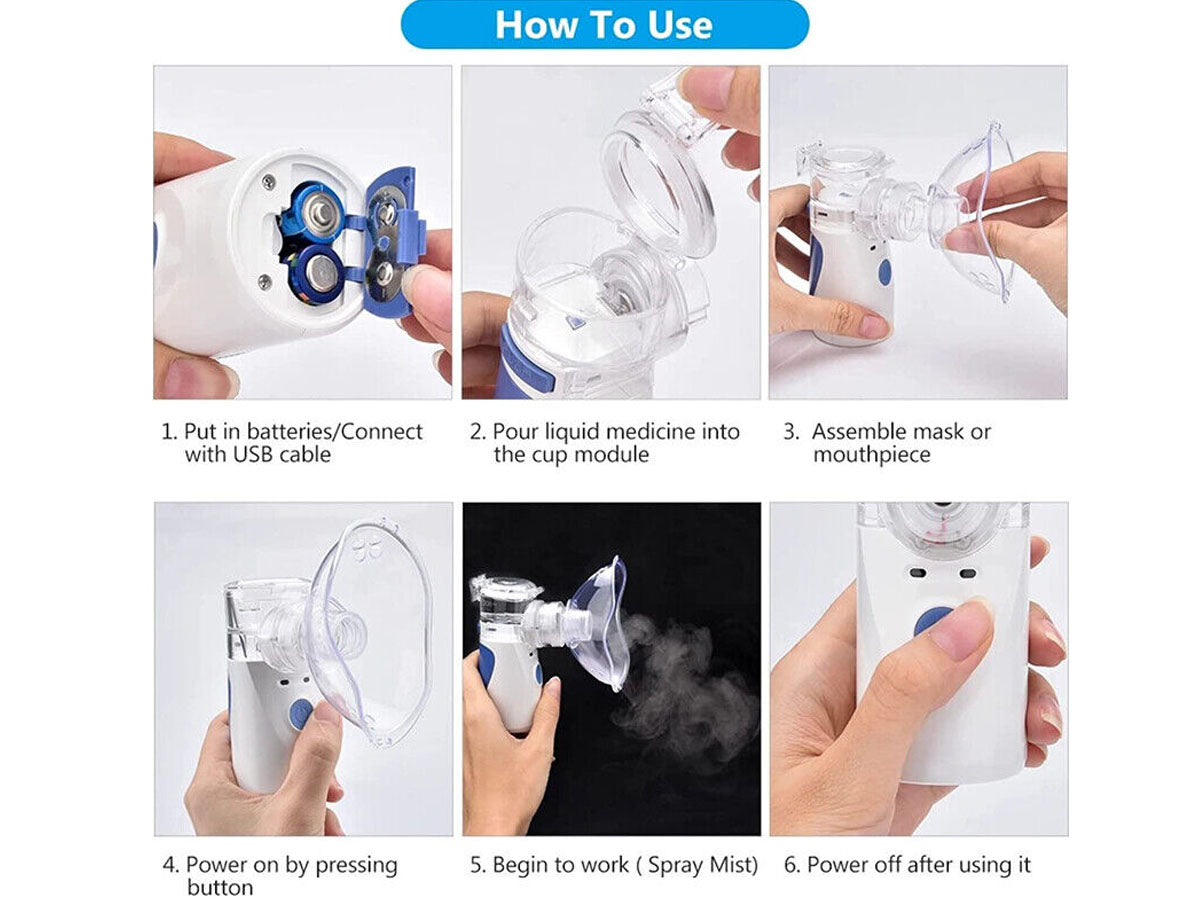 How To Use

1. Put in batteries/Connect with USB cable

2. Pour liquid medicine into the cup module

3. Assemble mask or mouthpiece

4. Power on by pressing button

5. Begin to work ( Spray Mist)

6. Power off after using it