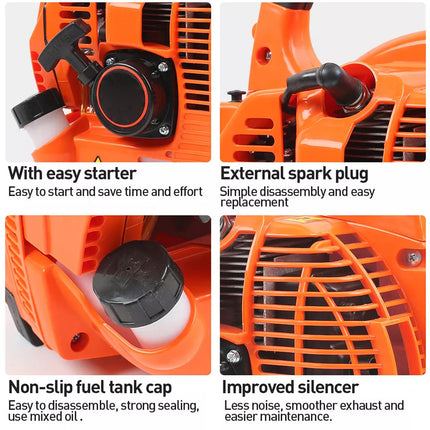 With easy starter
Easy to start and save time and effort

External spark plug
Simple disassembly and easy replacement

Non-slip fuel tank cap
Easy to disassemble, strong sealing, use mixed oil .

Improved silencer
Less noise, smoother exhaust and easier maintenance.