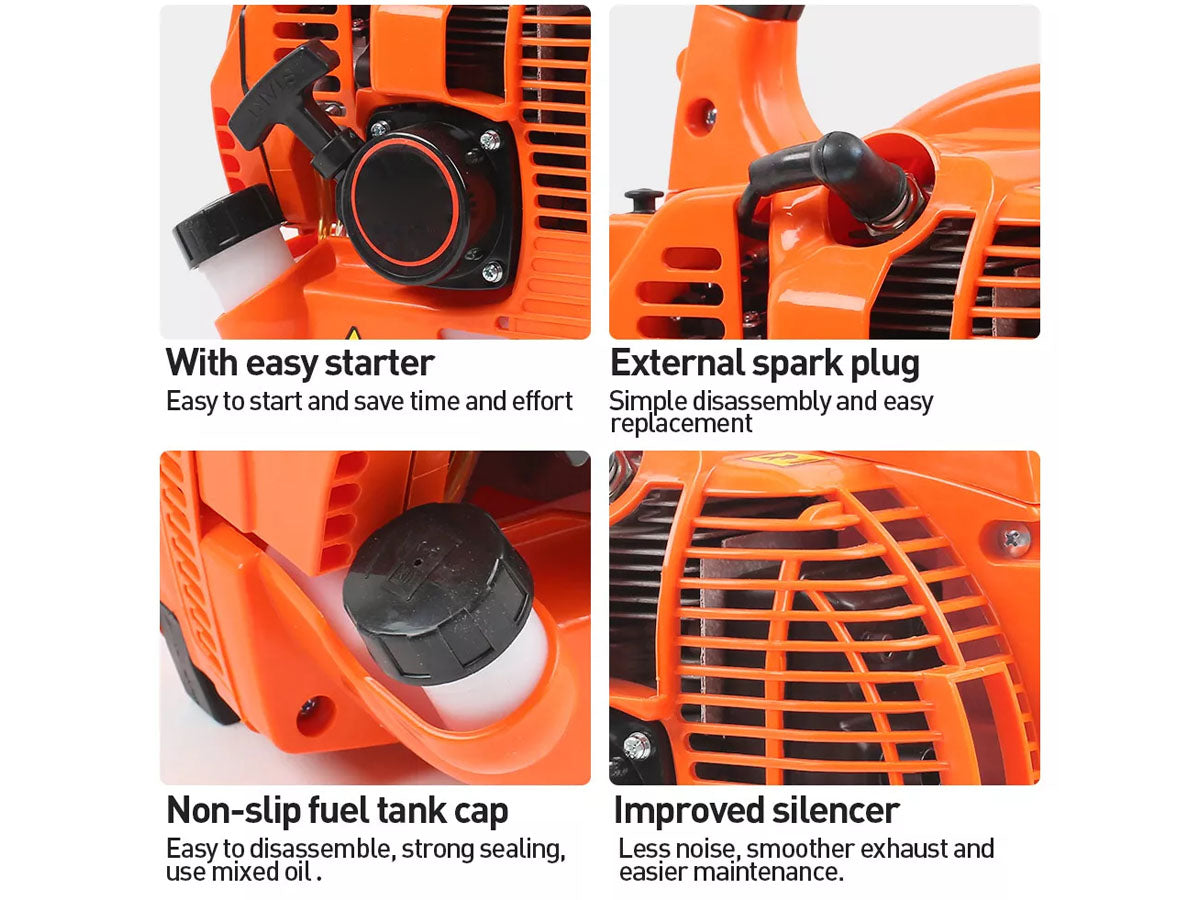 With easy starter
Easy to start and save time and effort

External spark plug
Simple disassembly and easy replacement

Non-slip fuel tank cap
Easy to disassemble, strong sealing, use mixed oil .

Improved silencer
Less noise, smoother exhaust and easier maintenance.