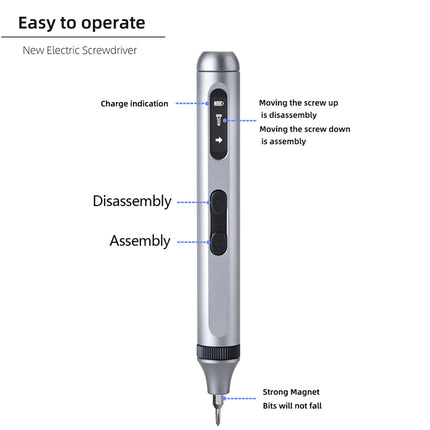 Easy to operate

New Electric Screwdriver

Charge indication

Moving the screw up is disassembly

Moving the screw down is assembly

Disassembly

Assembly

Strong Magnet

Bits will not fall