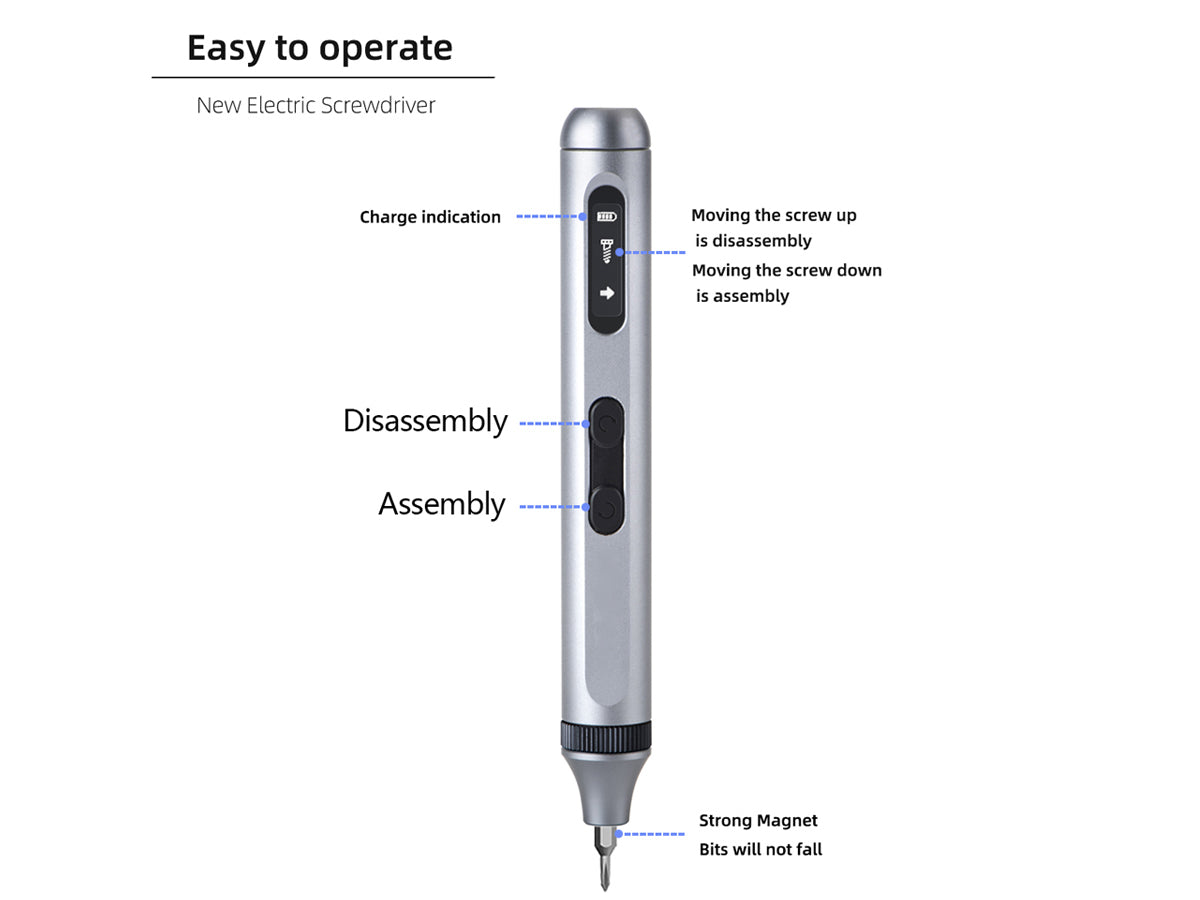 Easy to operate

New Electric Screwdriver

Charge indication

Moving the screw up is disassembly
Moving the screw down is assembly

Disassembly

Assembly

Strong Magnet
Bits will not fall