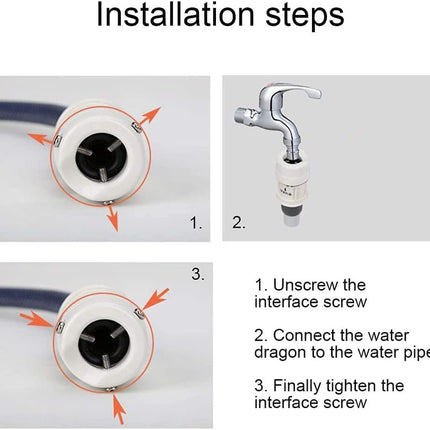 Installation steps

1.

2.

3.

1. Unscrew the interface screw

2. Connect the water dragon to the water pipe

3. Finally tighten the interface screw