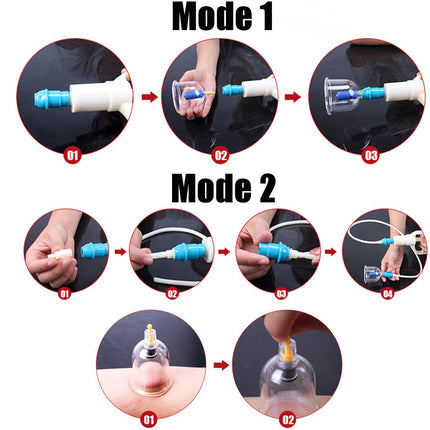 Mode 1

01

02

03

Mode 2

01

02

03

04

01

02