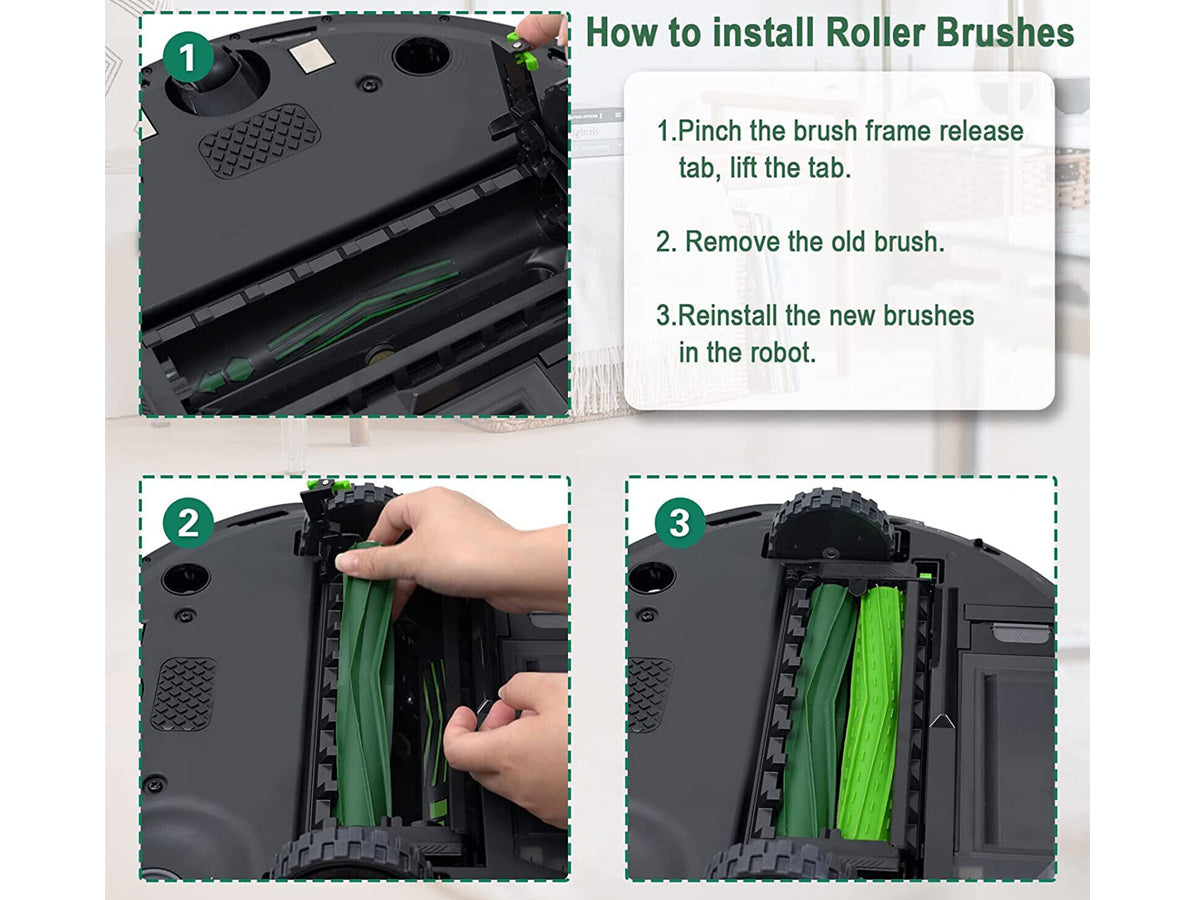 1

How to install Roller Brushes

1.Pinch the brush frame release tab, lift the tab.

2. Remove the old brush.

3.Reinstall the new brushes in the robot.

2

3