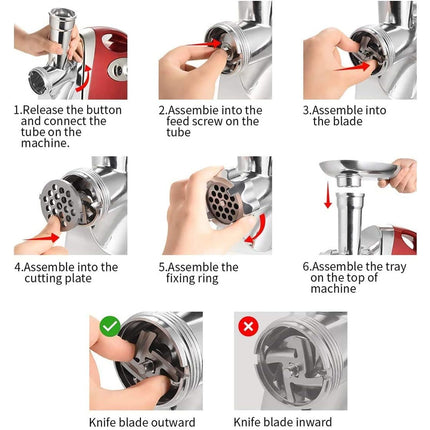 1.Release the button and connect the tube on the machine.

2.Assembie into the feed screw on the tube

3.Assemble into the blade

4.Assemble into the cutting plate

5.Assemble the fixing ring

6.Assemble the tray on the top of machine

Knife blade outward

Knife blade inward