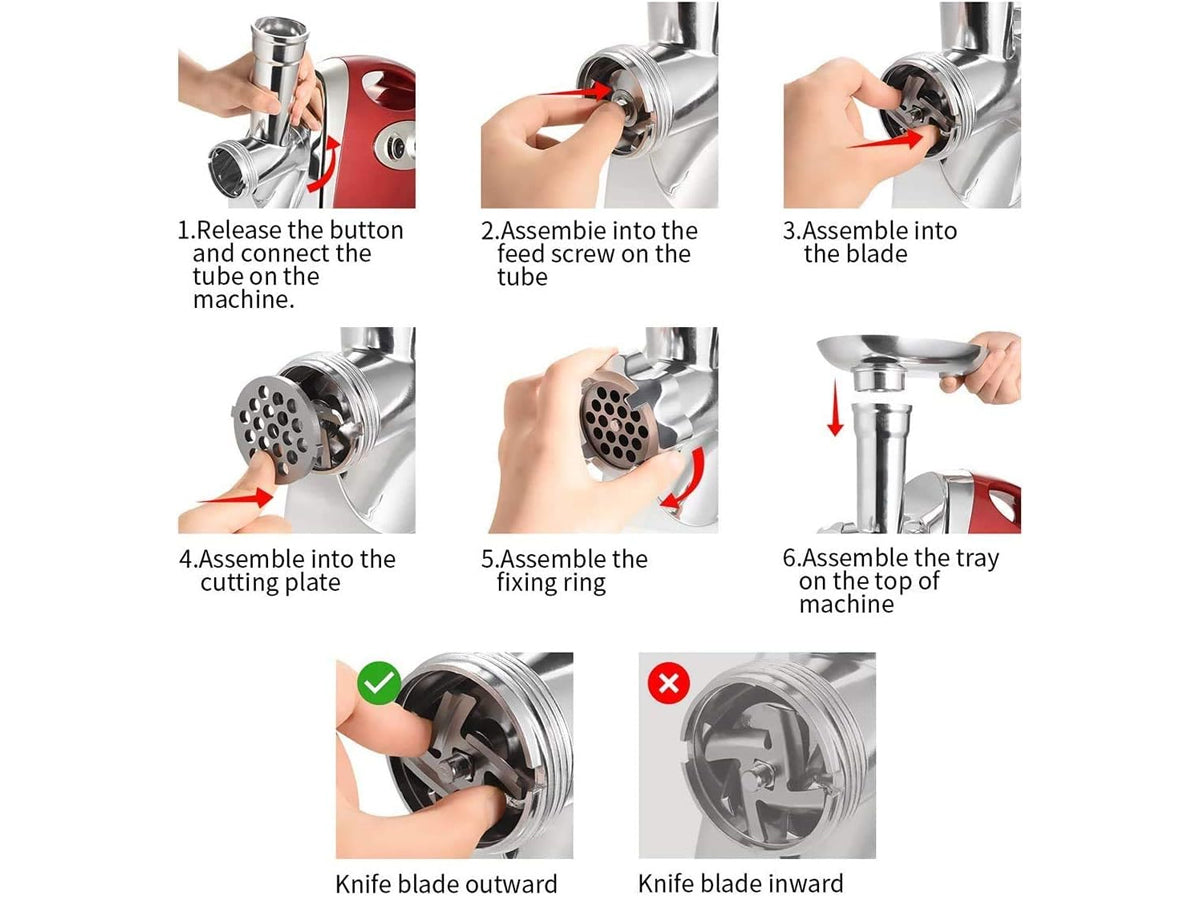 1.Release the button and connect the tube on the machine.

2.Assembie into the feed screw on the tube

3.Assemble into the blade

4.Assemble into the cutting plate

5.Assemble the fixing ring

6.Assemble the tray on the top of machine

Knife blade outward

Knife blade inward