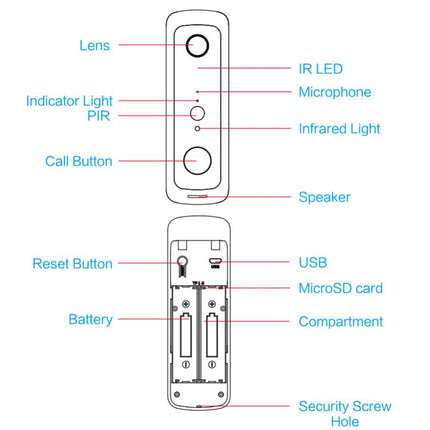 Lens

IR LED

Microphone

Indicator Light

PIR

Infrared Light

Call Button

Speaker

Reset Button

USB

MicroSD card

Battery

Compartment

Security Screw Hole