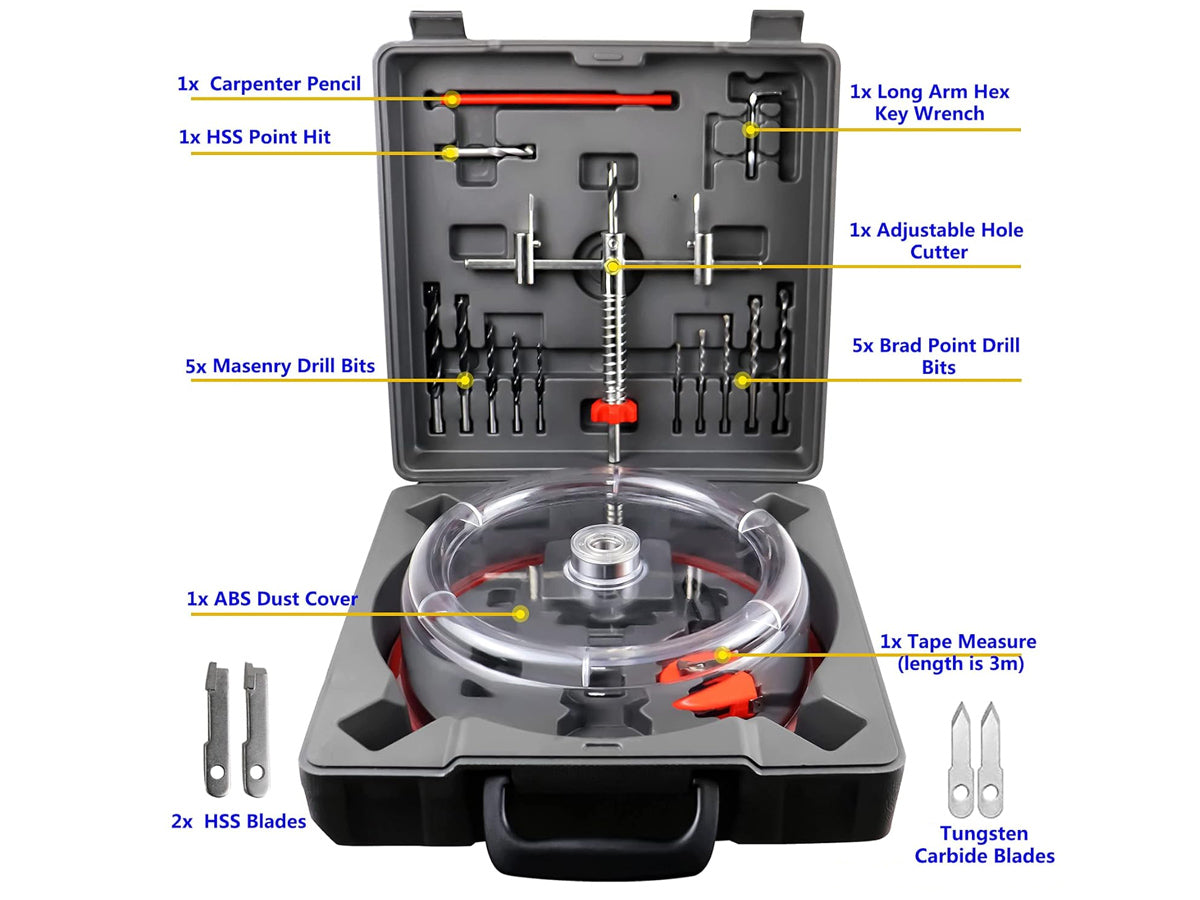 1x Carpenter Pencil

1x HSS Point Hit

1x Long Arm Hex Key Wrench

1x Adjustable Hole Cutter

5x Masenry Drill Bits

5x Brad Point Drill Bits

1x ABS Dust Cover

1x Tape Measure (length is 3m)

2x HSS Blades

Tungsten Carbide Blades