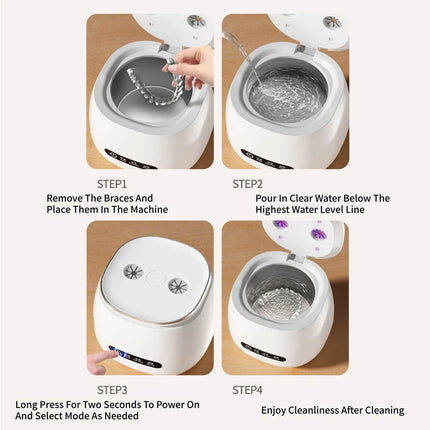 STEP1
Remove The Braces And Place Them In The Machine

STEP2
Pour In Clear Water Below The Highest Water Level Line

STEP3
Long Press For Two Seconds To Power On And Select Mode As Needed

STEP4
Enjoy Cleanliness After Cleaning