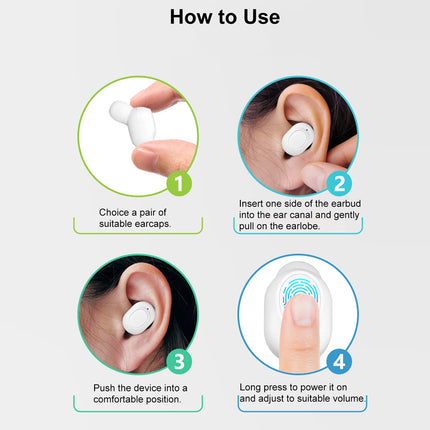 How to Use

1

Choice a pair of suitable earcaps.

2

Insert one side of the earbud into the ear canal and gently pull on the earlobe.

3

Push the device into a comfortable position.

4

Long press to power it on and adjust to suitable volume.