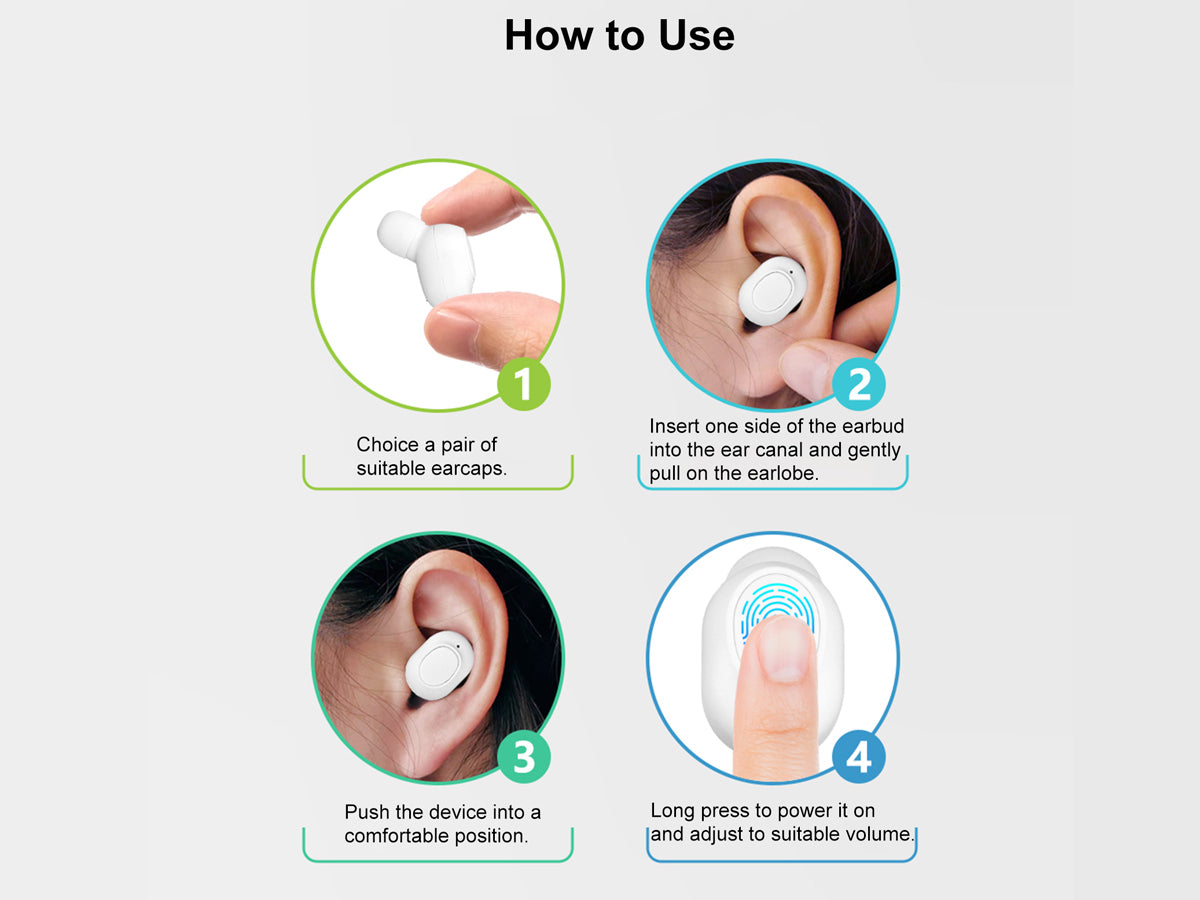 How to Use

1

Choice a pair of suitable earcaps.

2

Insert one side of the earbud into the ear canal and gently pull on the earlobe.

3

Push the device into a comfortable position.

4

Long press to power it on and adjust to suitable volume.