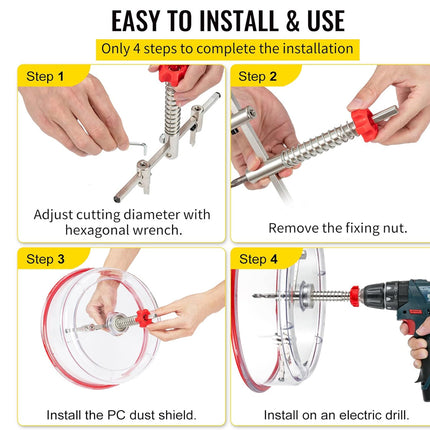 EASY TO INSTALL & USE

Only 4 steps to complete the installation

Step 1

Adjust cutting diameter with hexagonal wrench.

Step 2

Remove the fixing nut.

Step 3

Install the PC dust shield.

Step 4

Install on an electric drill.