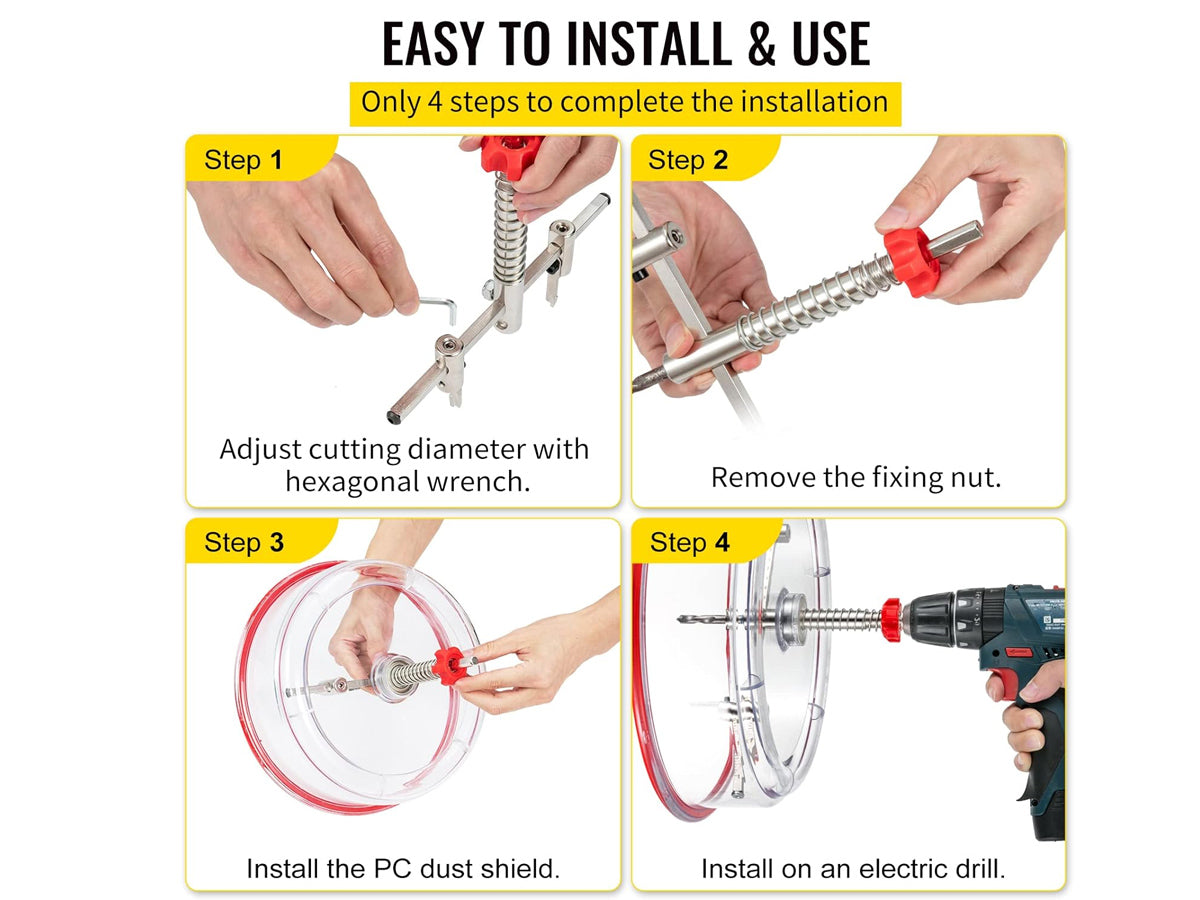 EASY TO INSTALL & USE

Only 4 steps to complete the installation

Step 1

Adjust cutting diameter with hexagonal wrench.

Step 2

Remove the fixing nut.

Step 3

Install the PC dust shield.

Step 4

Install on an electric drill.