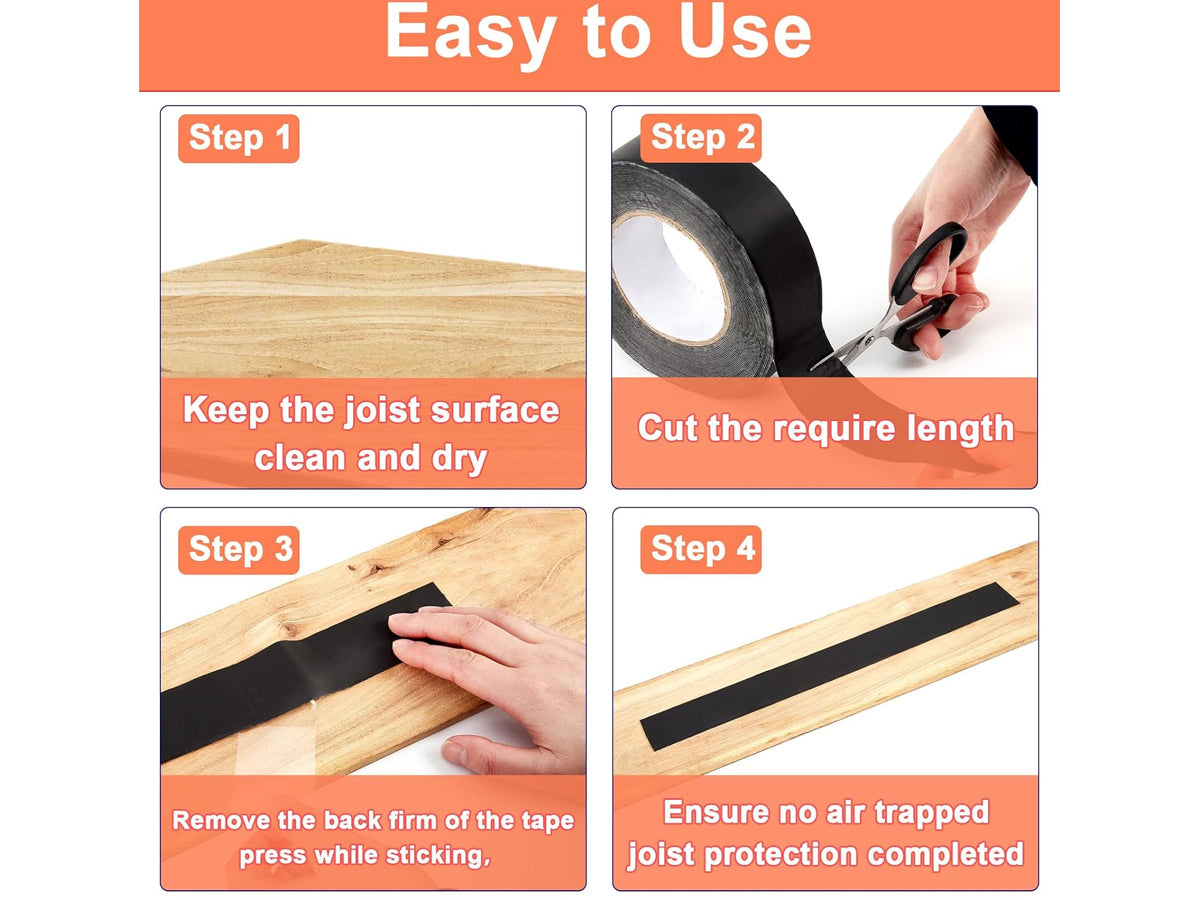 Easy to Use

Step 1

Keep the joist surface clean and dry

Step 2

Cut the require length

Step 3

Remove the back firm of the tape press while sticking,

Step 4

Ensure no air trapped joist protection completed