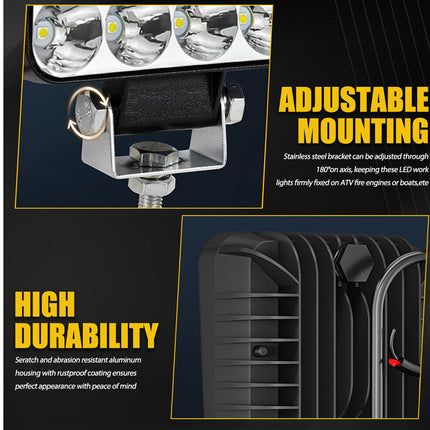 ADJUSTABLE MOUNTING

Stainless steel bracket can be adjusted through 180°on axis, keeping these LED work lights firmly fixed on ATV fire engines or boats,ete

HIGH DURABILITY

Seratch and abrasion resistant aluminum housing with rustproof coating ensures perfect appearance with peace of mind