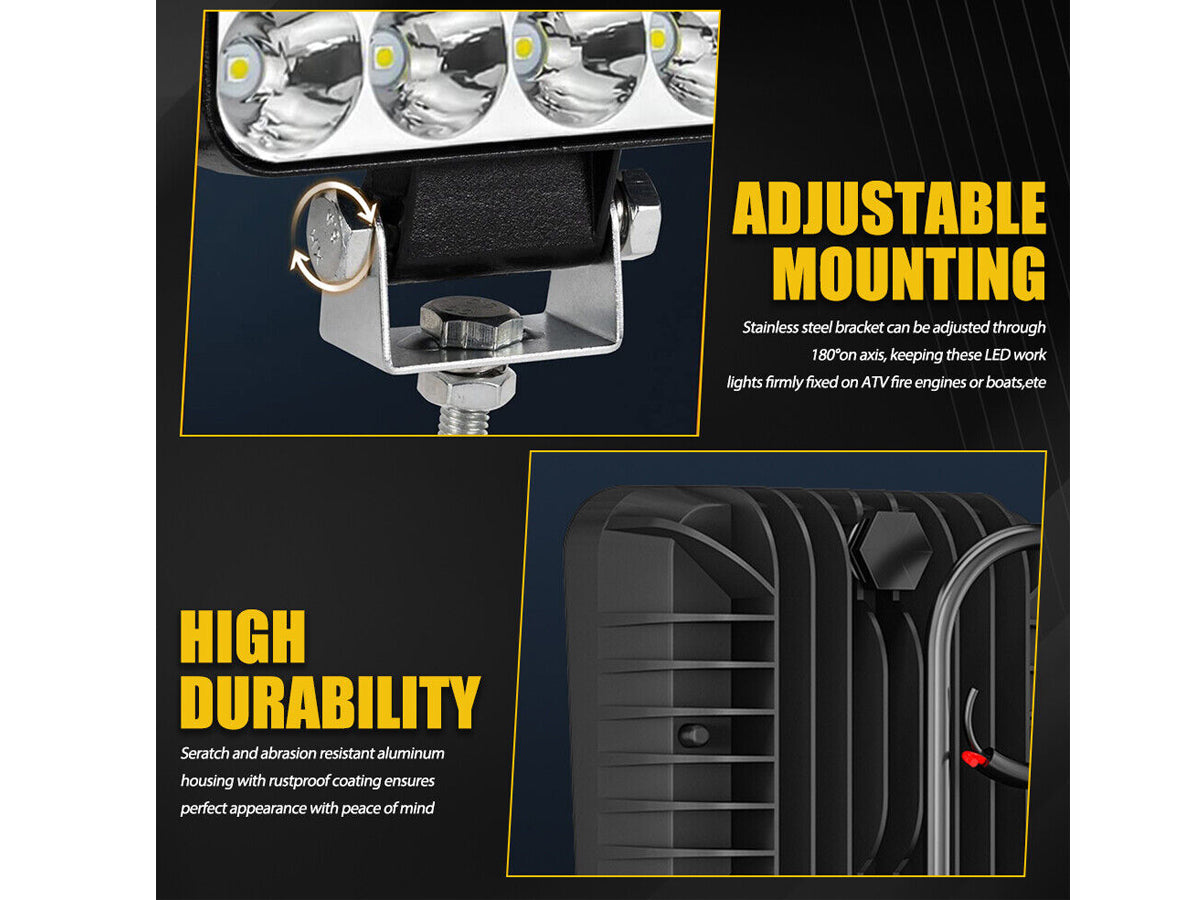 ADJUSTABLE MOUNTING

Stainless steel bracket can be adjusted through 180°on axis, keeping these LED work lights firmly fixed on ATV fire engines or boats,ete

HIGH DURABILITY

Seratch and abrasion resistant aluminum housing with rustproof coating ensures perfect appearance with peace of mind