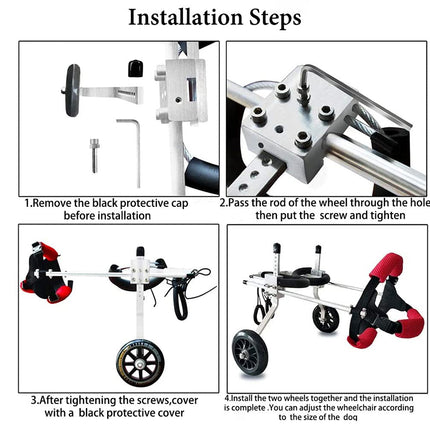 Installation Steps

1.Remove the black protective cap before installation

2.Pass the rod of the wheel through the hole then put the screw and tighten

3.After tightening the screws,cover with a black protective cover

4.Install the two wheels together and the installation is complete .You can adjust the wheelchair according to the size of the dog