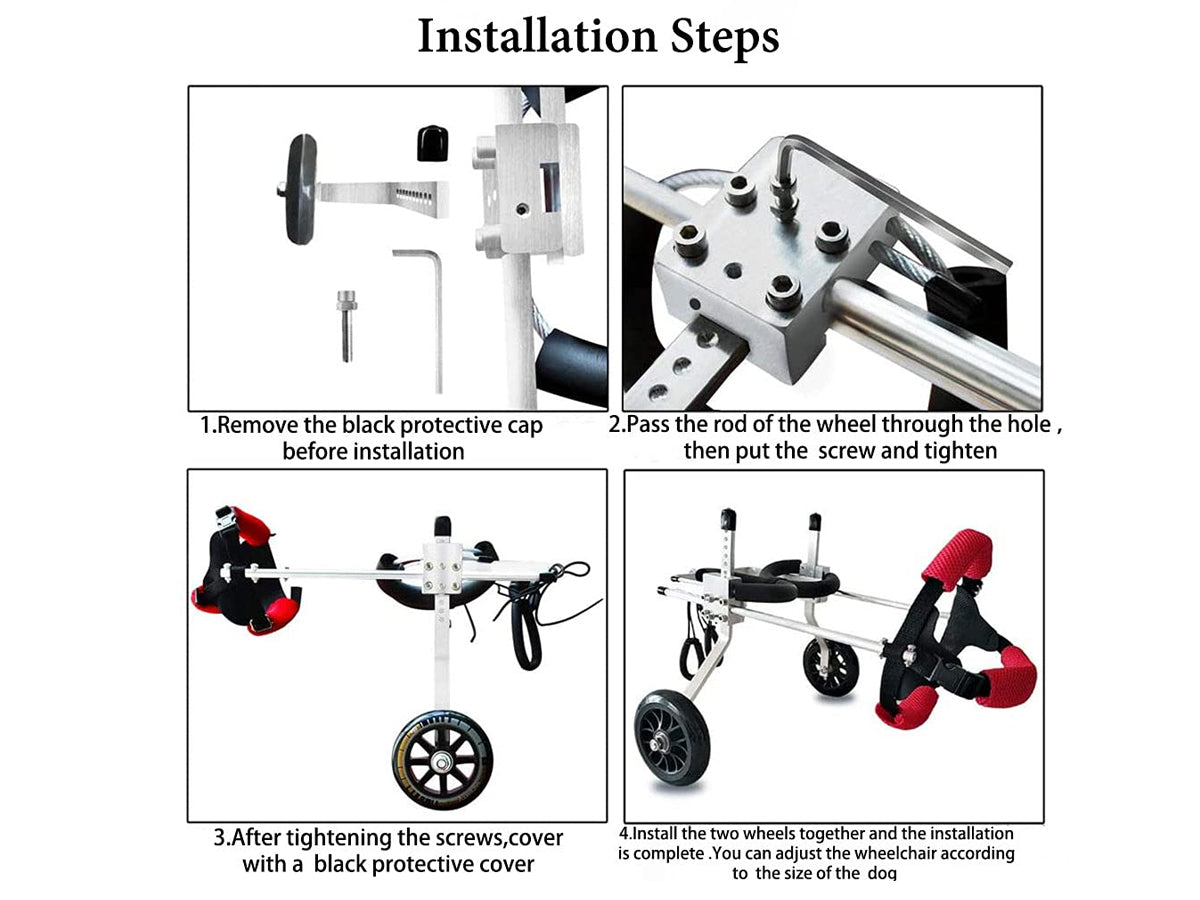 Installation Steps

1.Remove the black protective cap before installation

2.Pass the rod of the wheel through the hole , then put the screw and tighten

3.After tightening the screws,cover with a black protective cover

4.Install the two wheels together and the installation is complete .You can adjust the wheelchair according to the size of the dog