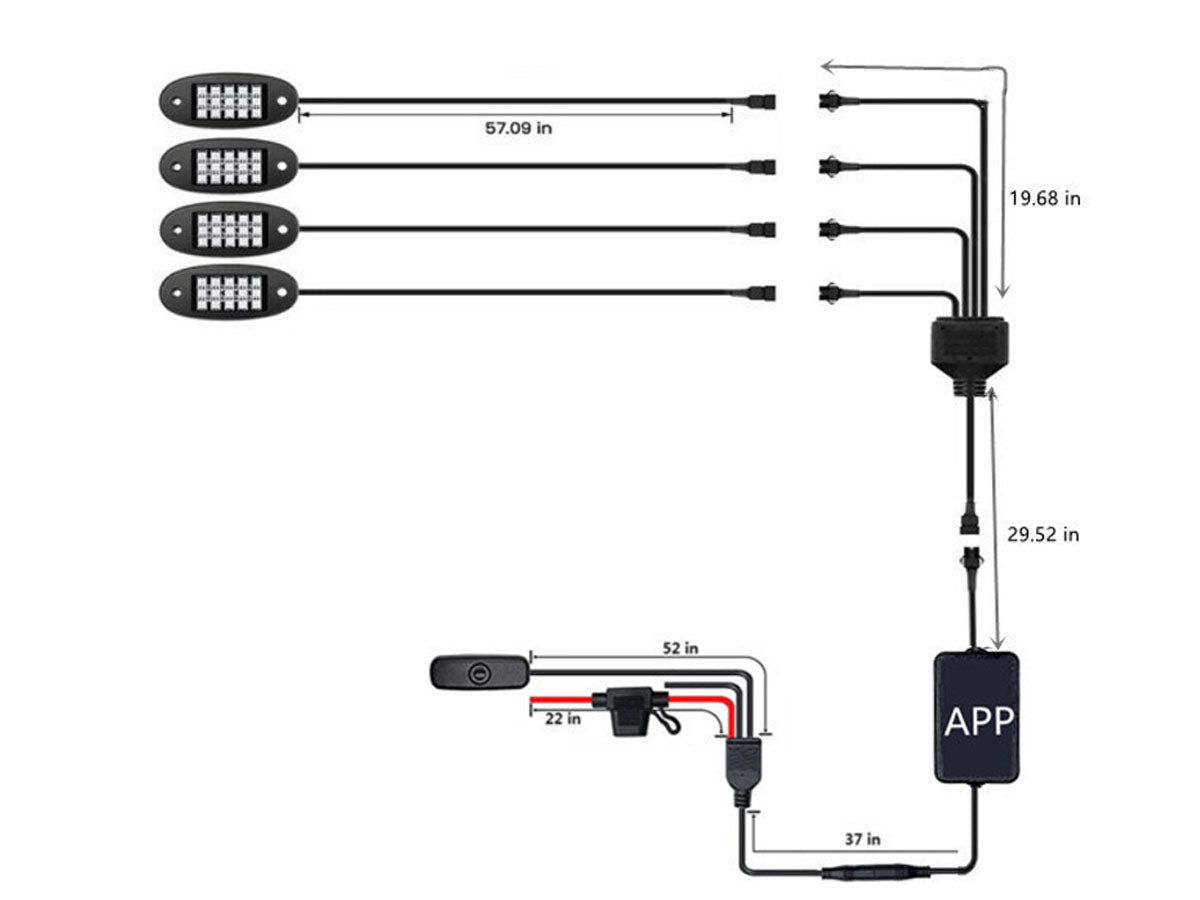 57.09 in

19.68 in

29.52 in

52 in

22 in

APP

37 in