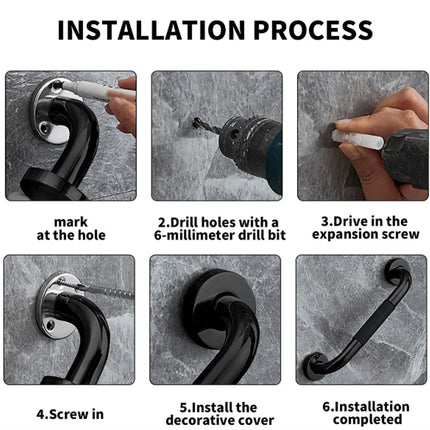 INSTALLATION PROCESS

mark at the hole

2.Drill holes with a 6-millimeter drill bit

3.Drive in the expansion screw

4.Screw in

5.Install the decorative cover

6.Installation completed