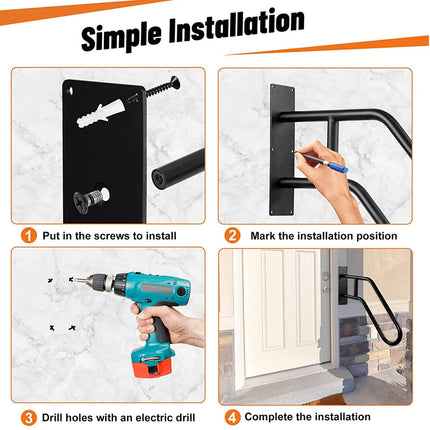 Simple Installation

1 Put in the screws to install

2 Mark the installation position

3 Drill holes with an electric drill

4 Complete the installation