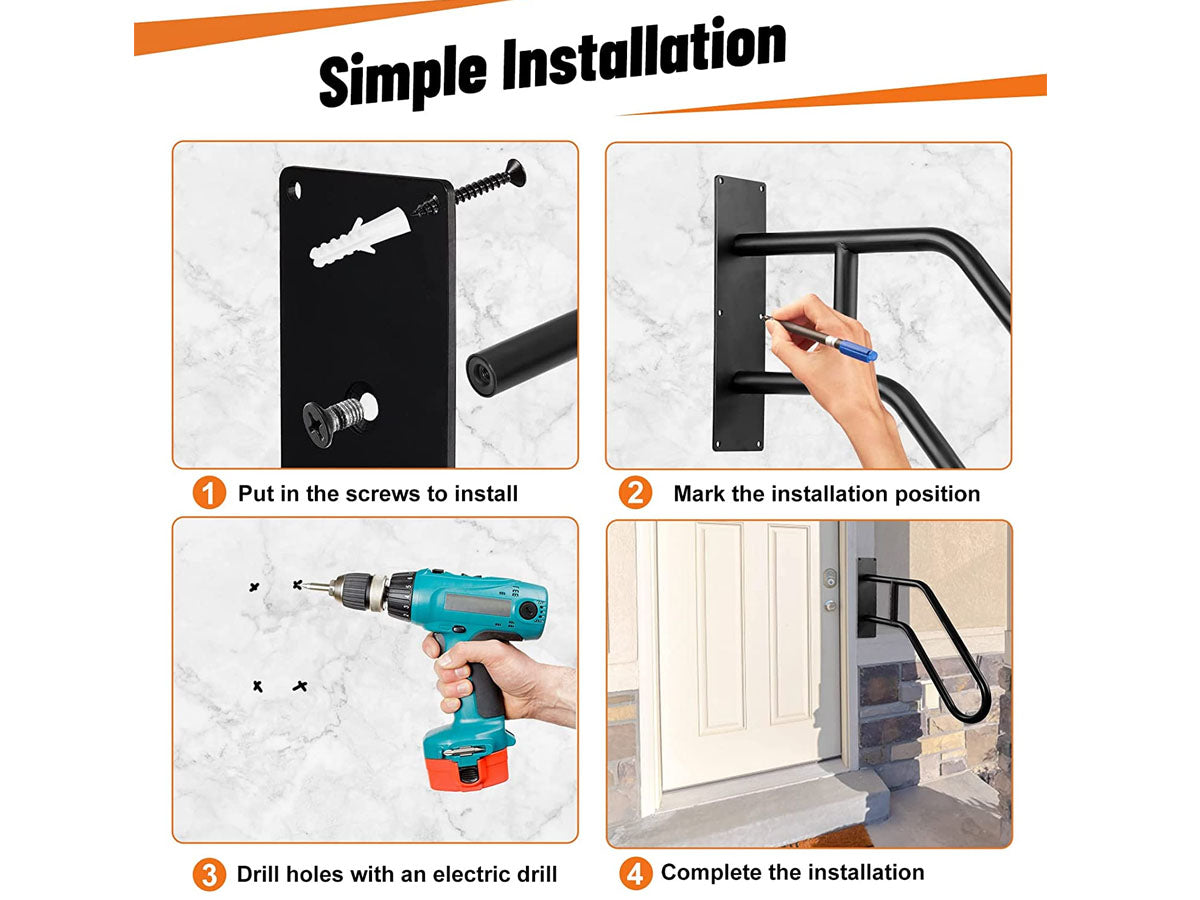 Simple Installation

1 Put in the screws to install

2 Mark the installation position

3 Drill holes with an electric drill

4 Complete the installation