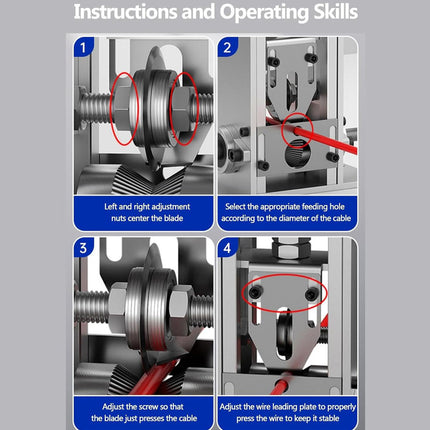 Instructions and Operating Skills

1

Left and right adjustment nuts center the blade

2

Select the appropriate feeding hole according to the diameter of the cable

3

Adjust the screw so that the blade just presses the cable

4

Adjust the wire leading plate to properly press the wire to keep it stable