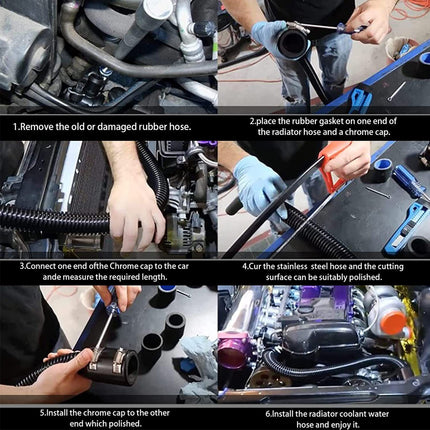 1.Remove the old or damaged rubber hose.

2.place the rubber gasket on one end of the radiator hose and a chrome cap.

3.Connect one end ofthe Chrome cap to the car ande measure the required length.

4.Cur the stainless steel hose and the cutting surface can be suitably polished.

5.Install the chrome cap to the other end which polished.

6.Install the radiator coolant water hose and enjoy it.