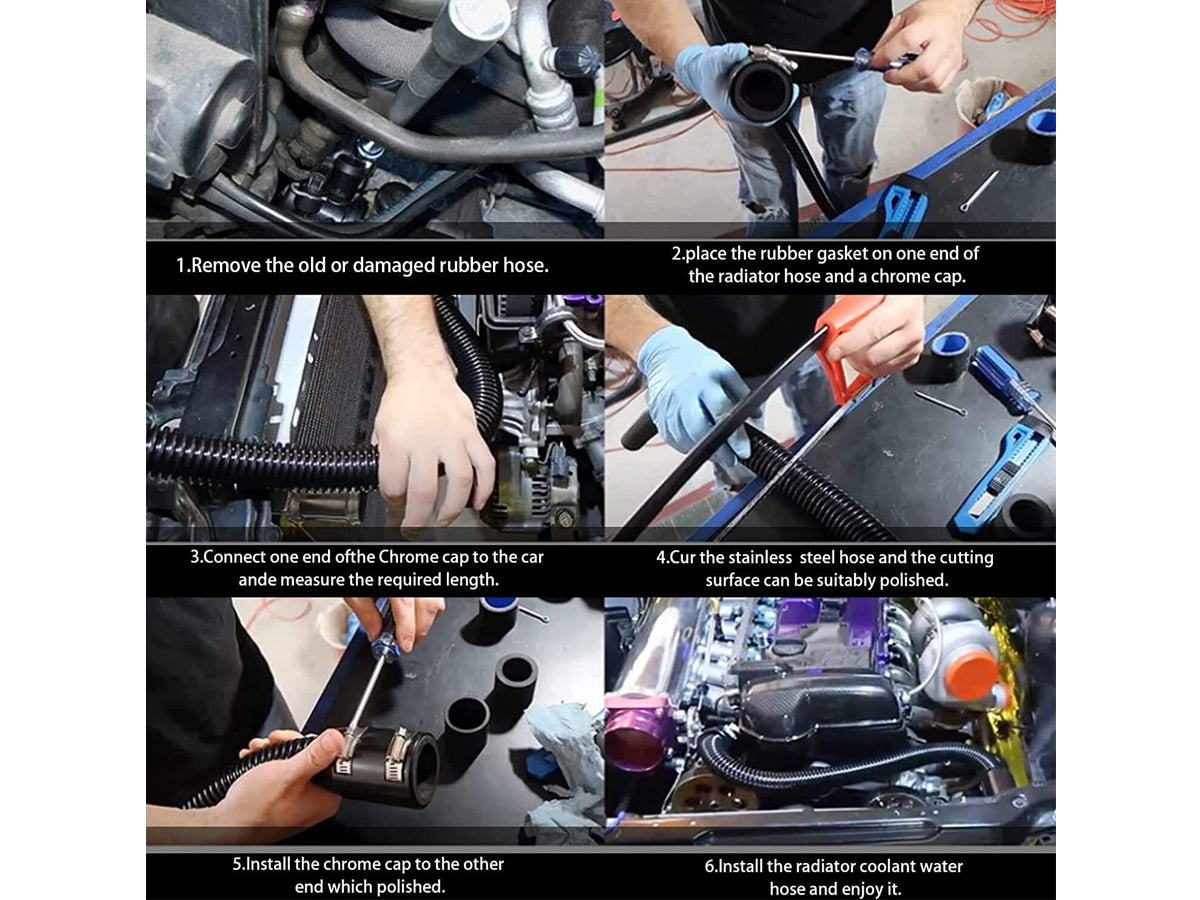 1.Remove the old or damaged rubber hose.

2.place the rubber gasket on one end of the radiator hose and a chrome cap.

3.Connect one end ofthe Chrome cap to the car ande measure the required length.

4.Cur the stainless steel hose and the cutting surface can be suitably polished.

5.Install the chrome cap to the other end which polished.

6.Install the radiator coolant water hose and enjoy it.