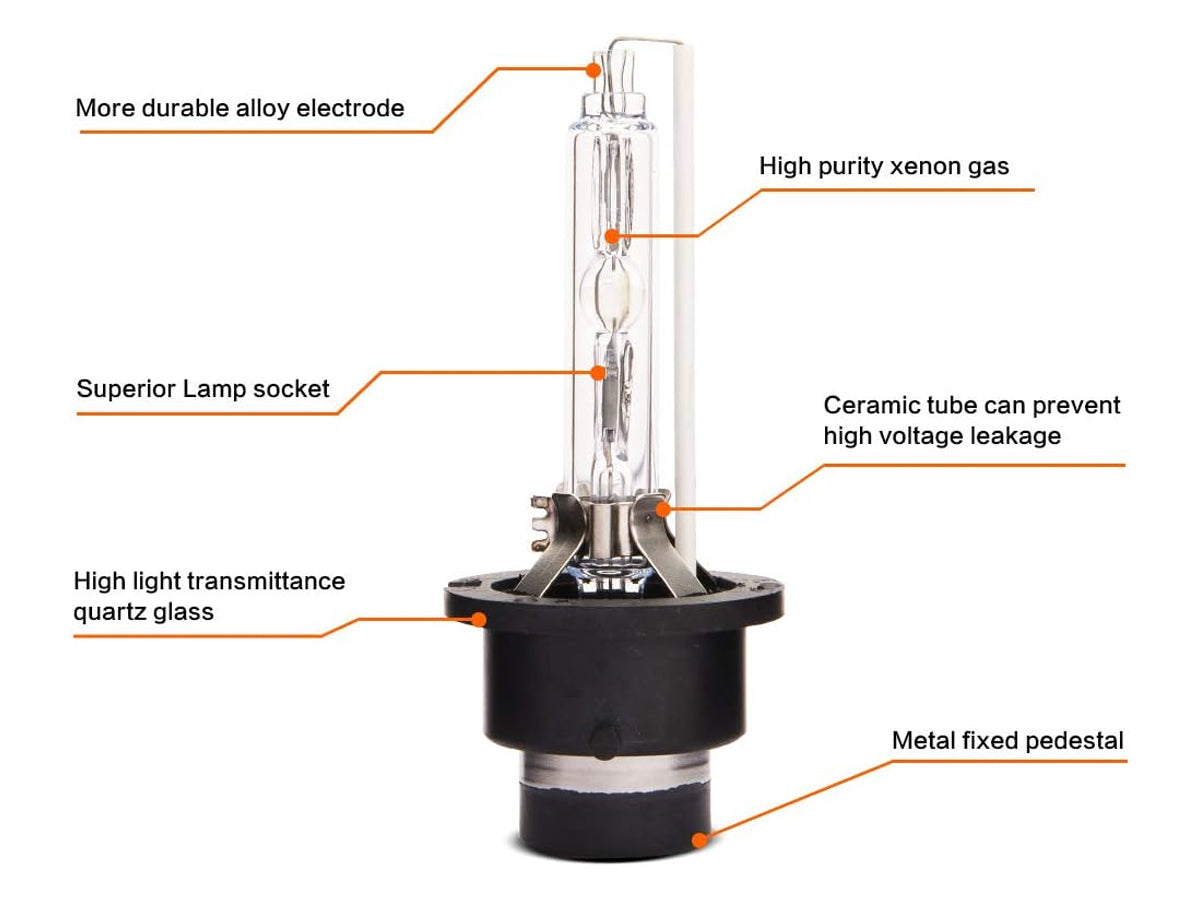 More durable alloy electrode

High purity xenon gas

Superior Lamp socket

Ceramic tube can prevent high voltage leakage

High light transmittance quartz glass

Metal fixed pedestal